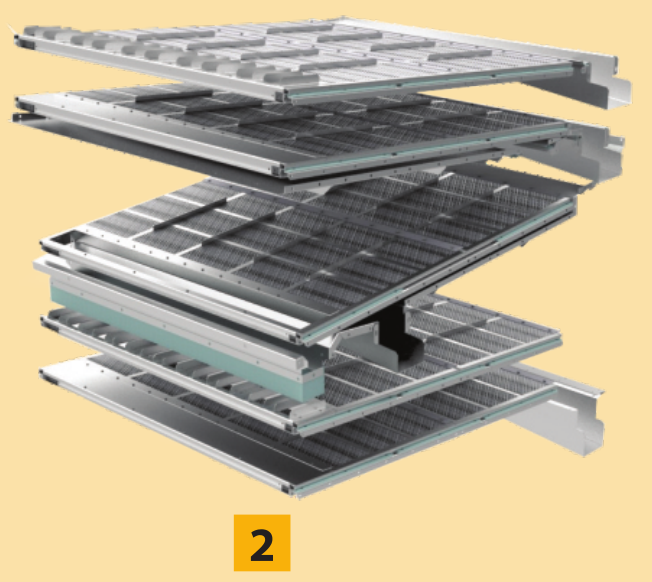 2